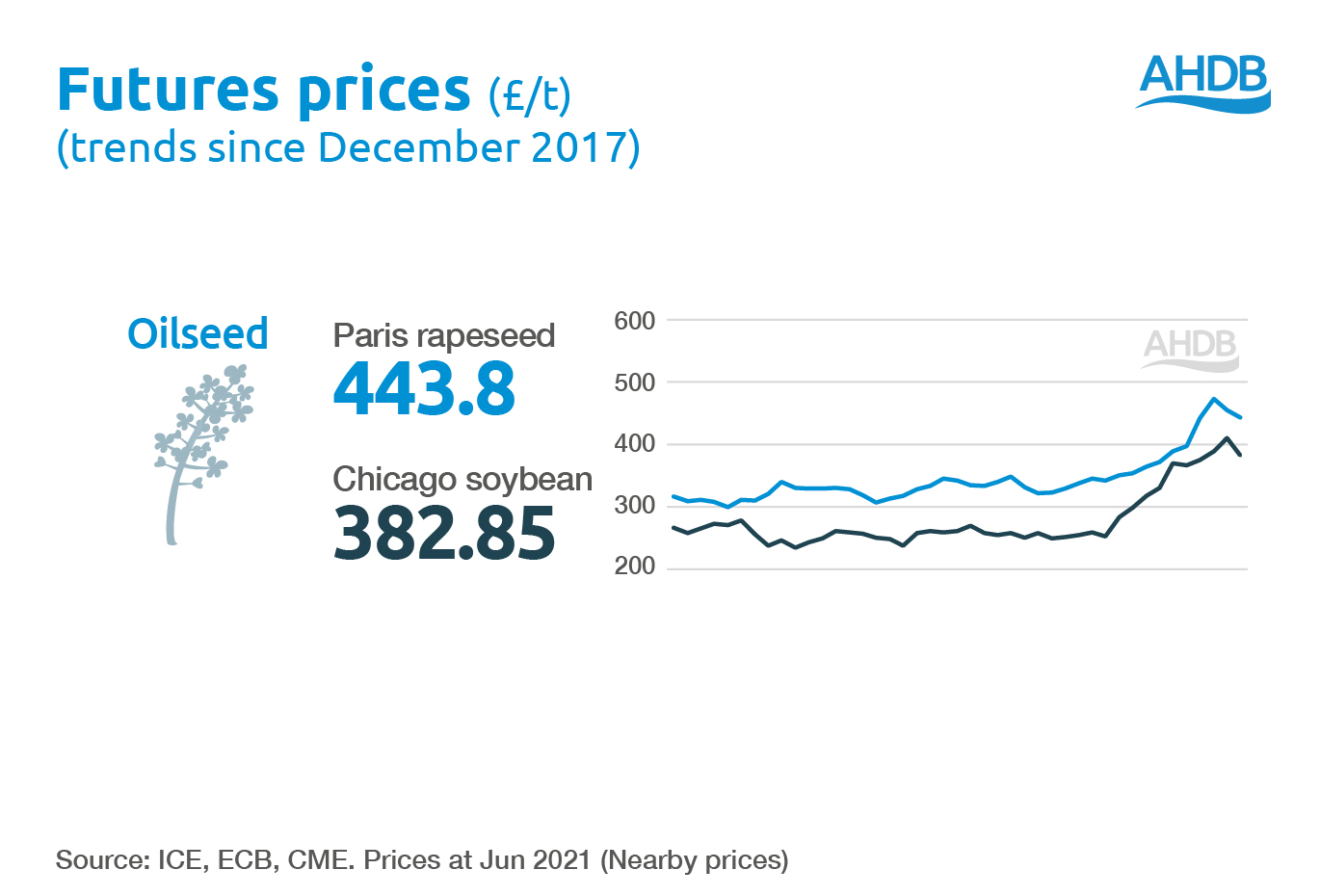 Futures prices (£/t)
(trends since December 2017)

AHDB

Oilseed

Paris rapeseed
443.8

Chicago soybean
382.85

600
500
400
300
200

AHDB

Source: ICE, ECB, CME. Prices at Jun 2021 (Nearby prices)